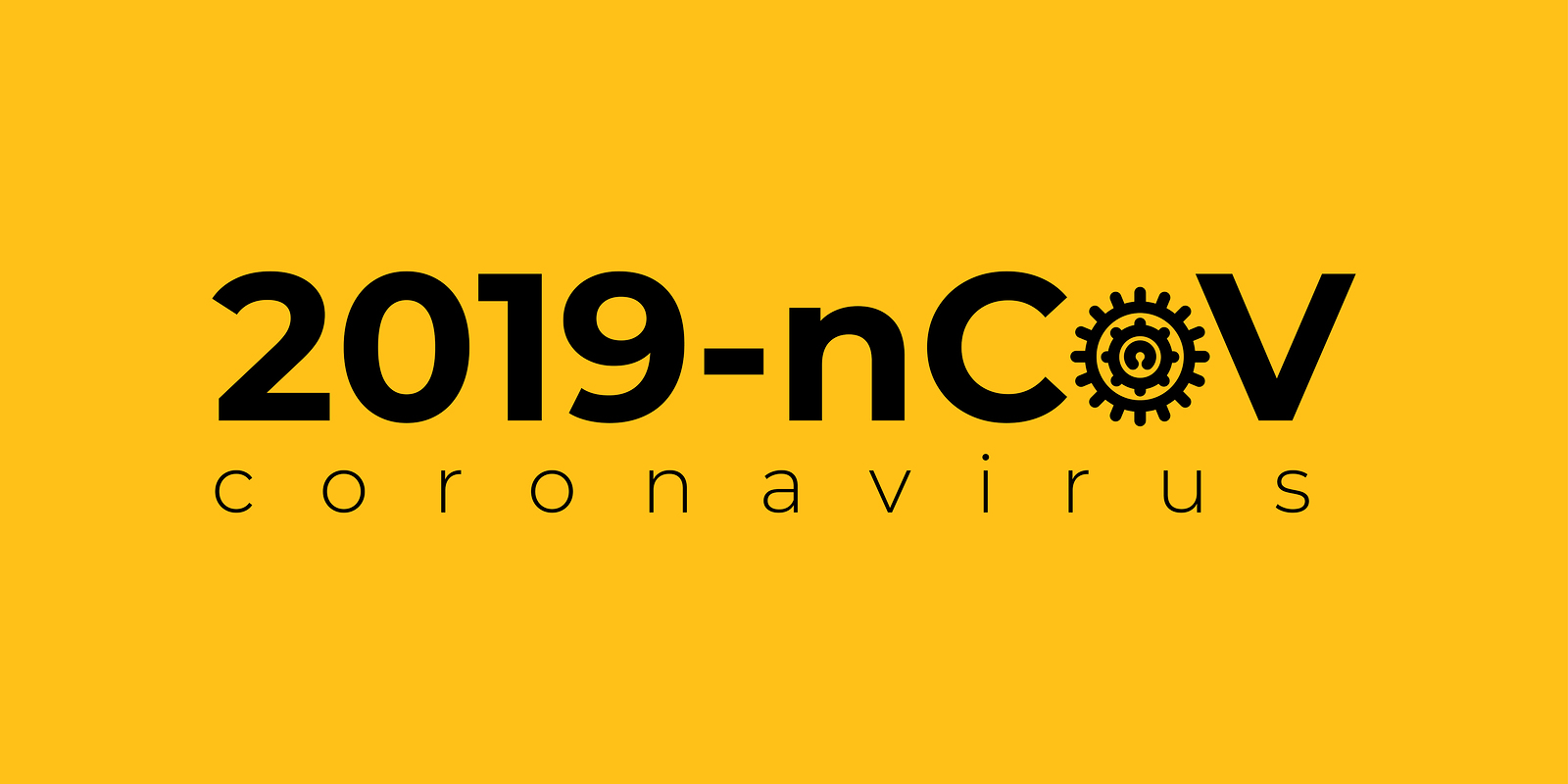 2019-nCoV
coronavirus